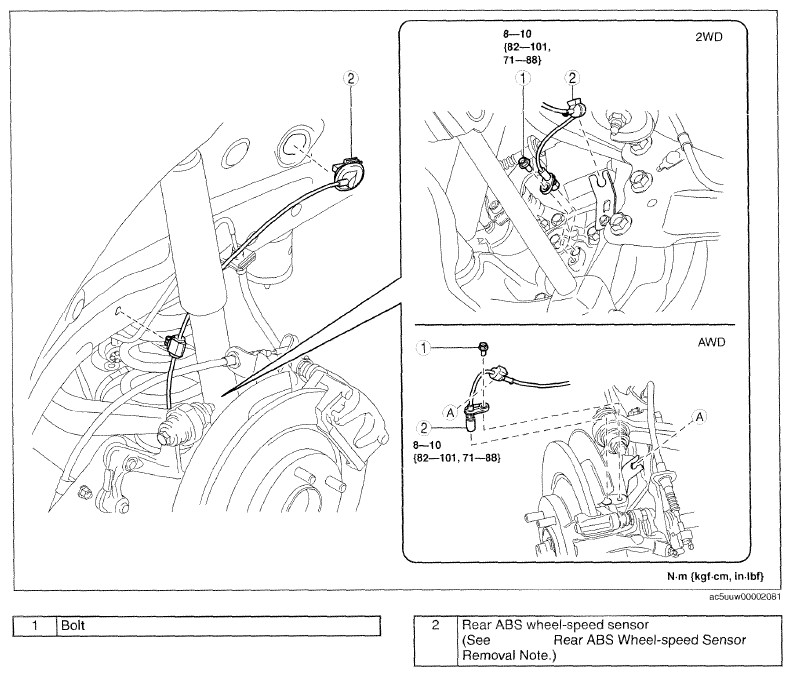 2

8—10
{82—101,
71—88}

2WD

1

2

AWD

1

A

2

8—10
{82—101, 71—88}

A

N·m {kgf·cm, in·lbf}

ac5uuw00002081

| 1 | Bolt |
|---|---|

| 2 | Rear ABS wheel-speed sensor (See Rear ABS Wheel-speed Sensor Removal Note.) |
|---|---|