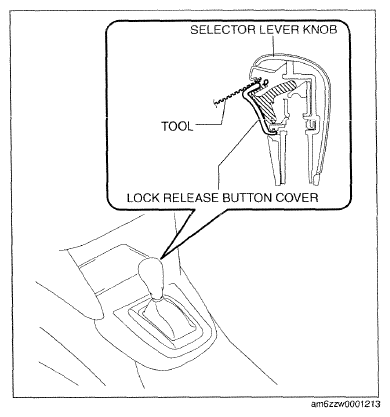 SELECTOR LEVER KNOB

TOOL

LOCK RELEASE BUTTON COVER

am6zzw0001213