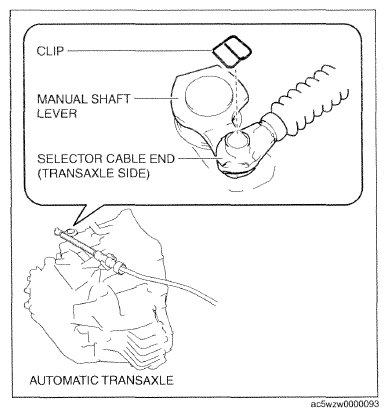 CLIP

MANUAL SHAFT LEVER

SELECTOR CABLE END (TRANSAXLE SIDE)

AUTOMATIC TRANSAXLE

ac5wzw0000093