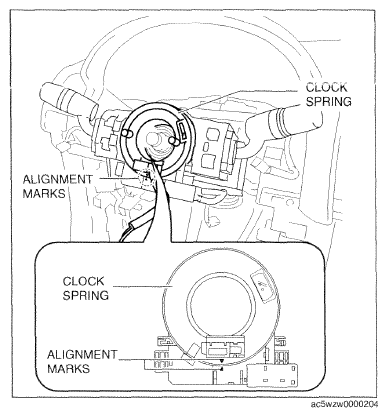 CLOCK SPRING

ALIGNMENT MARKS

CLOCK SPRING

ALIGNMENT MARKS

ac5wzw0000204