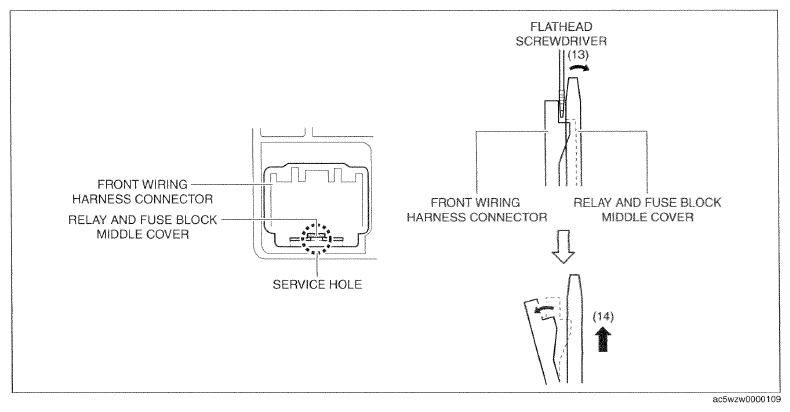 FRONT WIRING HARNESS CONNECTOR

RELAY AND FUSE BLOCK MIDDLE COVER

SERVICE HOLE

FLATHEAD SCREWDRIVER

(13)

FRONT WIRING HARNESS CONNECTOR

RELAY AND FUSE BLOCK MIDDLE COVER

(14)

ac5wzw0000109