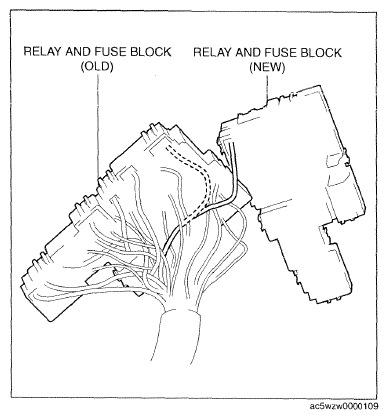 RELAY AND FUSE BLOCK
(OLD)

RELAY AND FUSE BLOCK
(NEW)

ac5wzw0000109