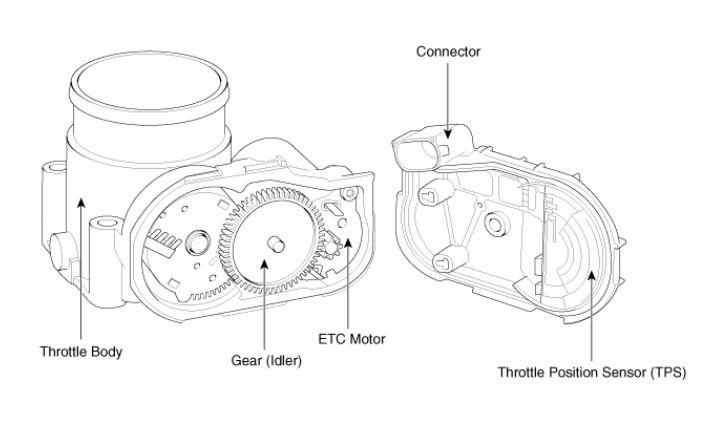 Connector

Throttle Body

Gear (Idler)

ETC Motor

Throttle Position Sensor (TPS)