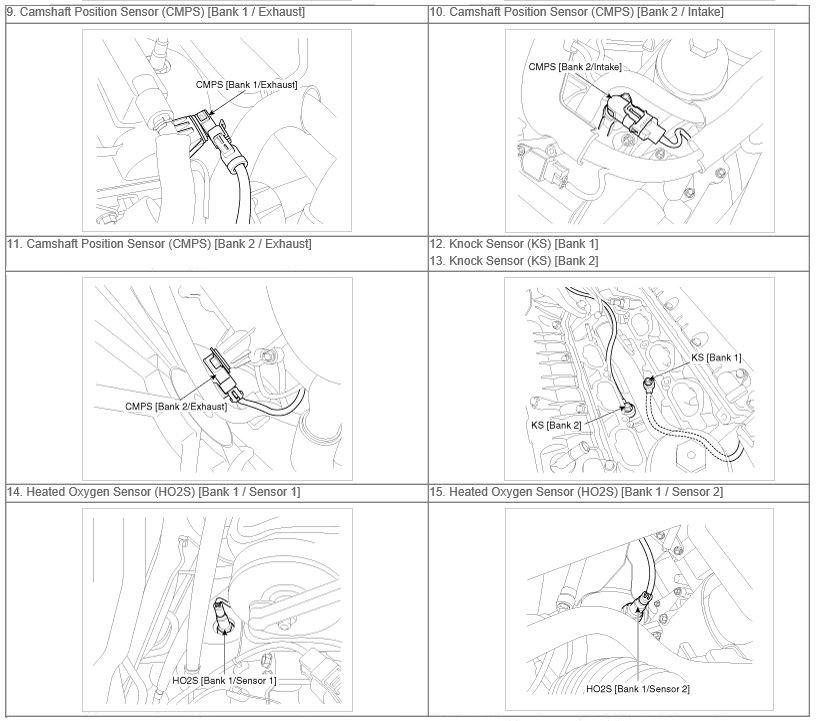 | 9. Camshaft Position Sensor (CMPS) [Bank 1 / Exhaust] | 10. Camshaft Position Sensor (CMPS) [Bank 2 / Intake] |
|---|---|
| CMPS [Bank 1/Exhaust] | CMPS [Bank 2/Intake] |
| 11. Camshaft Position Sensor (CMPS) [Bank 2 / Exhaust] | 12. Knock Sensor (KS) [Bank 1] 13. Knock Sensor (KS) [Bank 2] |
| CMPS [Bank 2/Exhaust] | KS [Bank 1] KS [Bank 2] |
| 14. Heated Oxygen Sensor (HO2S) [Bank 1 / Sensor 1] | 15. Heated Oxygen Sensor (HO2S) [Bank 1 / Sensor 2] |
| HO2S [Bank 1/Sensor 1] | HO2S [Bank 1/Sensor 2] |