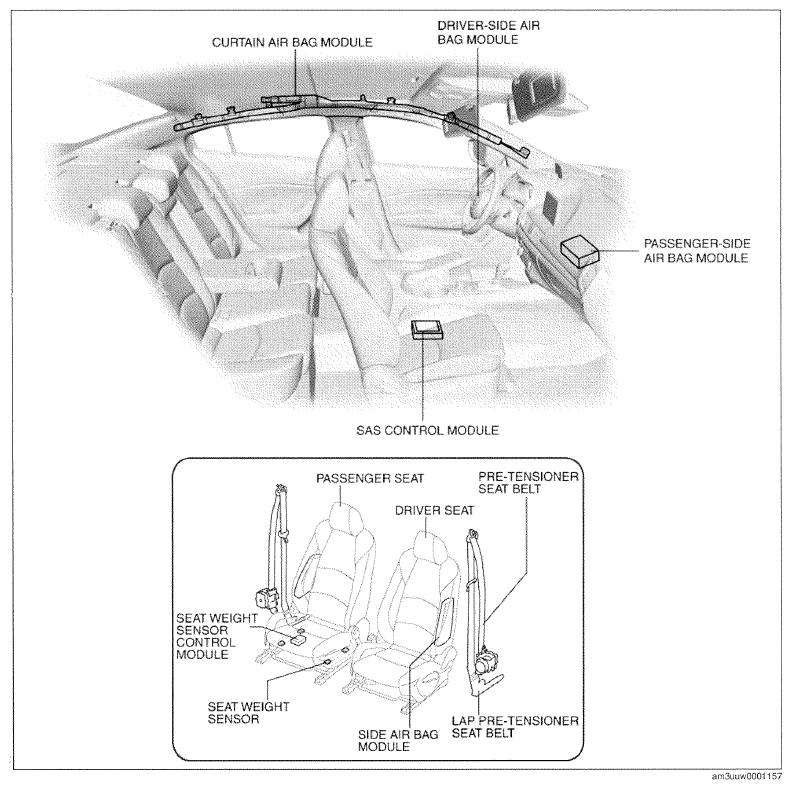 CURTAIN AIR BAG MODULE

DRIVER-SIDE AIR BAG MODULE

PASSENGER-SIDE AIR BAG MODULE

SAS CONTROL MODULE

PASSENGER SEAT

PRE-TENSIONER SEAT BELT

DRIVER SEAT

SEAT WEIGHT SENSOR CONTROL MODULE

SEAT WEIGHT SENSOR

SIDE AIR BAG MODULE

LAP PRE-TENSIONER SEAT BELT

am3uuw0001157