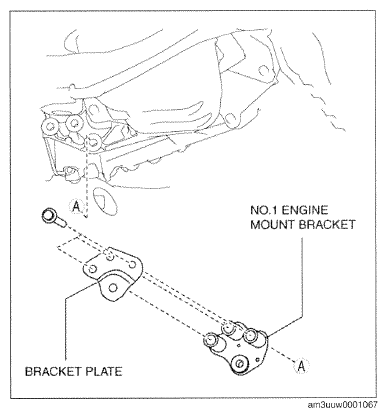 A

NO.1 ENGINE MOUNT BRACKET

BRACKET PLATE

A

am3uuw0001067