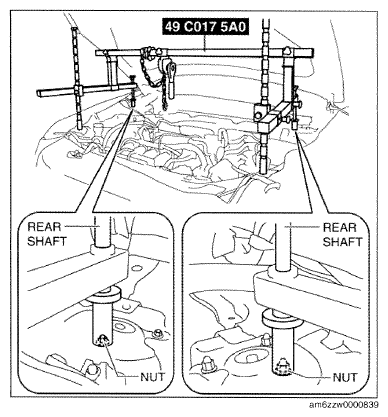 49 C017 5A0

REAR SHAFT

NUT

REAR SHAFT

NUT

am6zzw0000839