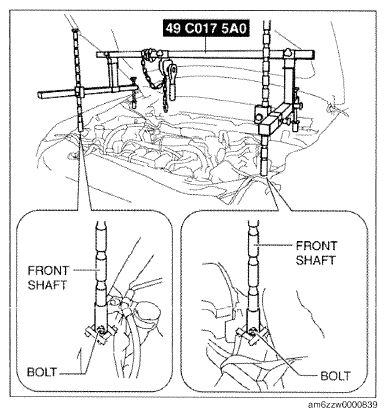 49 C017 5A0

FRONT SHAFT

BOLT

FRONT SHAFT

BOLT

am6zzw0000839