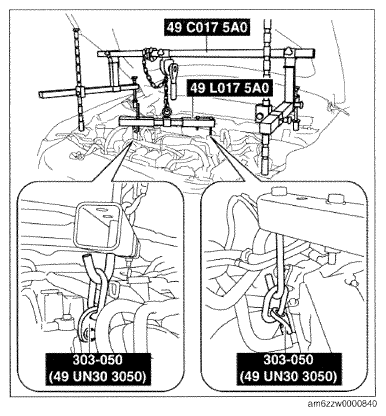 49 C017 5A0

49 L017 5A0

303-050
(49 UN30 3050)

303-050
(49 UN30 3050)

am6zzw0000840