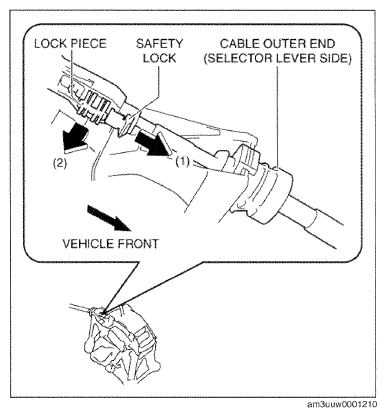 LOCK PIECE

SAFETY LOCK

CABLE OUTER END (SELECTOR LEVER SIDE)

(2)

(1)

VEHICLE FRONT

am3uuw0001210