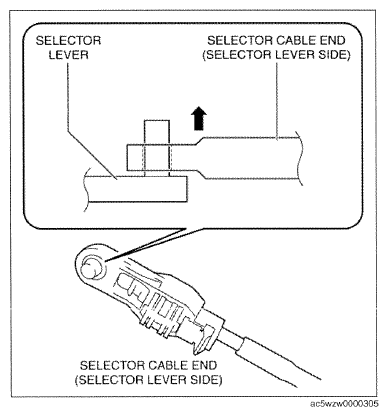 SELECTOR LEVER

SELECTOR CABLE END (SELECTOR LEVER SIDE)

SELECTOR CABLE END (SELECTOR LEVER SIDE)

ac5wzw0000305