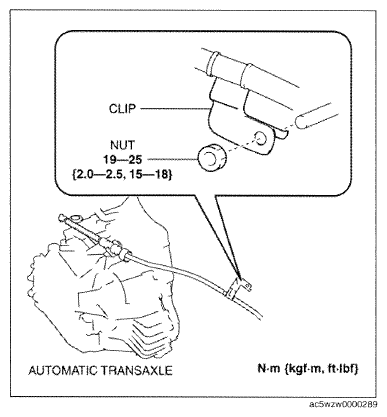 CLIP

NUT
19—25
{2.0—2.5, 15—18}

AUTOMATIC TRANSAXLE

N·m {kgf·m, ft·lbf}

ac5wzw0000289