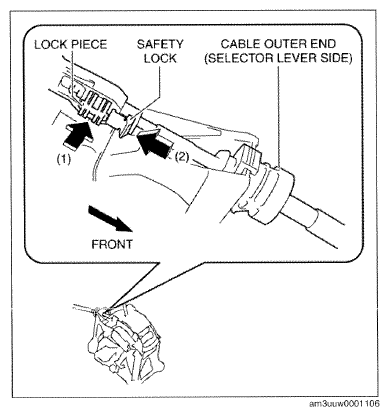 LOCK PIECE
SAFETY LOCK
CABLE OUTER END (SELECTOR LEVER SIDE)
(1)
(2)
FRONT
am3uuw0001106