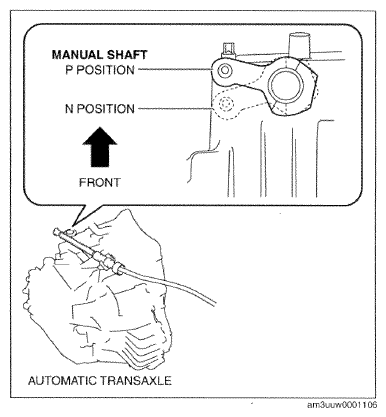 MANUAL SHAFT
P POSITION
N POSITION
FRONT
AUTOMATIC TRANSAXLE
am3uuw0001106