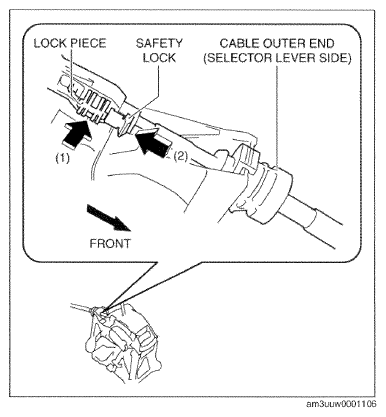 LOCK PIECE
SAFETY LOCK
CABLE OUTER END (SELECTOR LEVER SIDE)
(1)
(2)
FRONT
am3uuw0001106