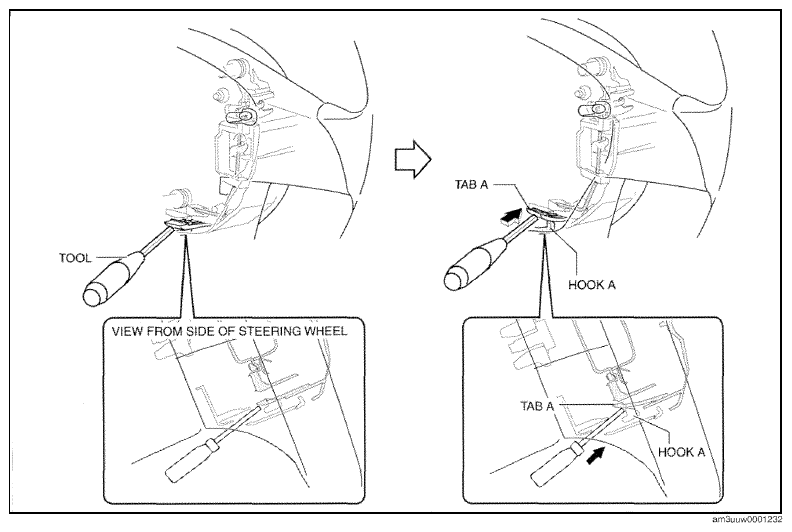 TOOL

VIEW FROM SIDE OF STEERING WHEEL

TAB A

HOOK A

TAB A

HOOK A

am3uuw0001232