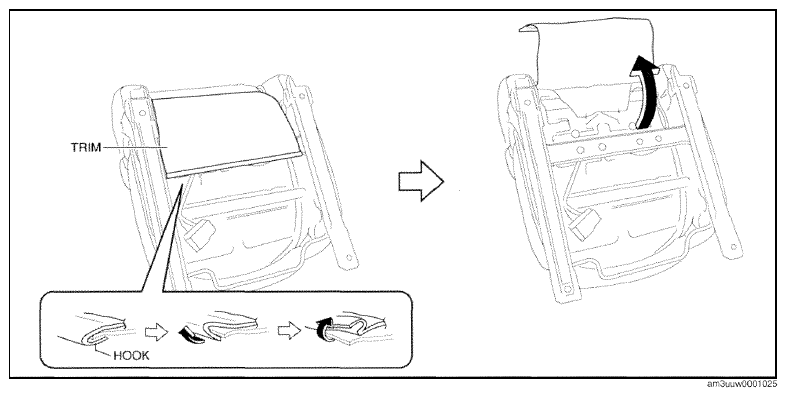 TRIM

HOOK

am3uuw0001025