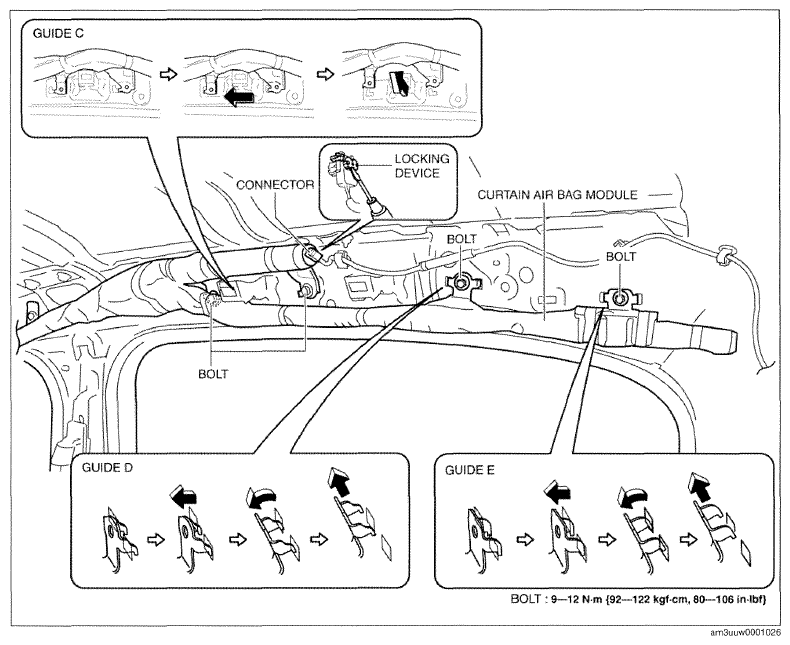 GUIDE C

LOCKING DEVICE

CONNECTOR

CURTAIN AIR BAG MODULE

BOLT

BOLT

BOLT

GUIDE D

GUIDE E

BOLT : 9—12 N·m {92—122 kgf·cm, 80—106 in·lbf}

am3uuw0001026