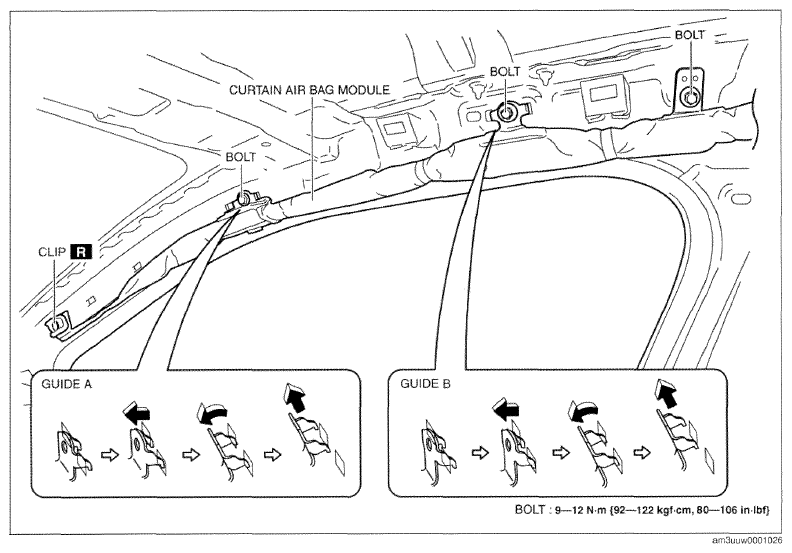 BOLT
BOLT
CURTAIN AIR BAG MODULE
BOLT
CLIP R
GUIDE A
GUIDE B
BOLT : 9—12 N·m {92—122 kgf·cm, 80—106 in·lbf}
am3uuw0001026