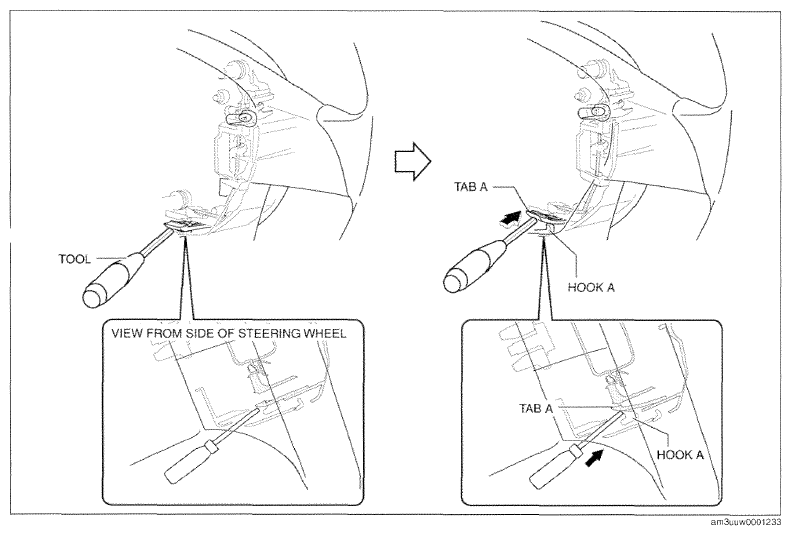 TOOL

VIEW FROM SIDE OF STEERING WHEEL

TAB A

HOOK A

TAB A

HOOK A

am3uuw0001233