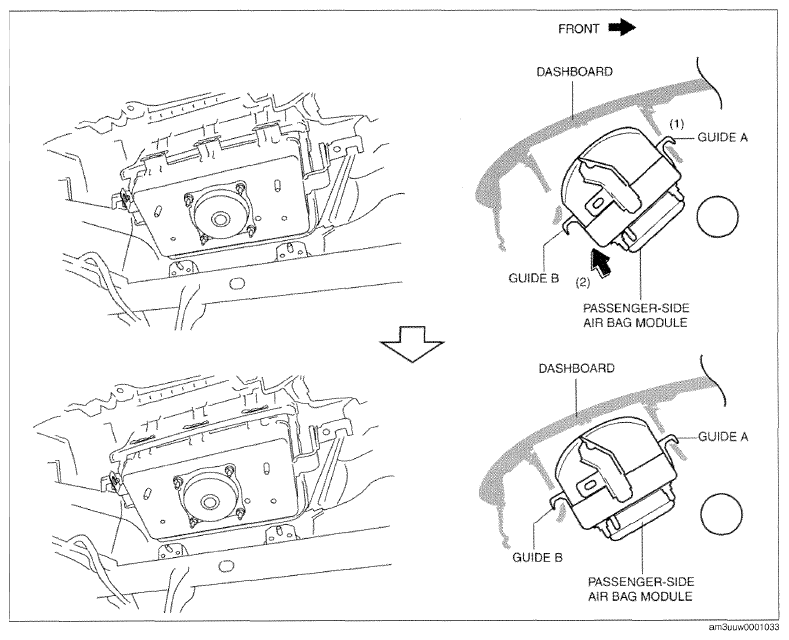 FRONT

DASHBOARD

(1)

GUIDE A

GUIDE B

(2)

PASSENGER-SIDE AIR BAG MODULE

DASHBOARD

GUIDE A

GUIDE B

PASSENGER-SIDE AIR BAG MODULE

am3uuw0001033