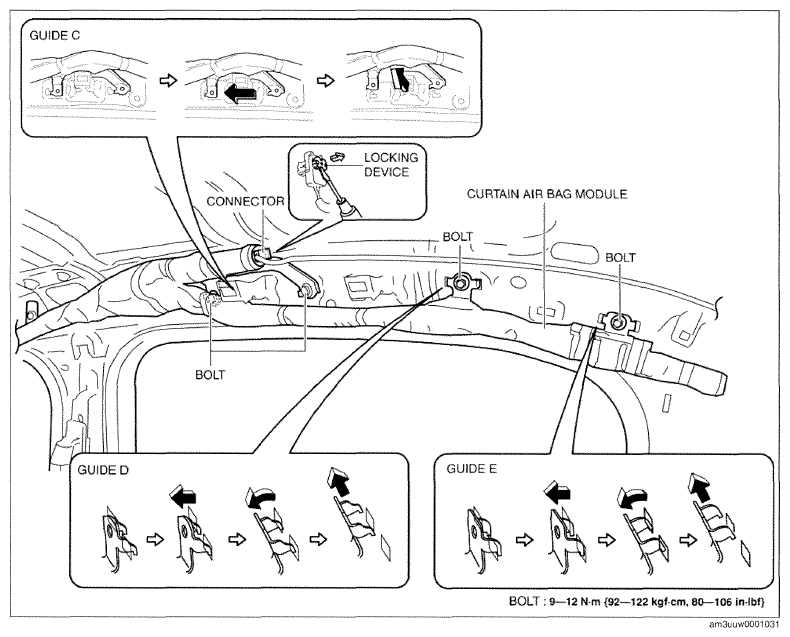 GUIDE C

LOCKING DEVICE

CONNECTOR

CURTAIN AIR BAG MODULE

BOLT

BOLT

BOLT

GUIDE D

GUIDE E

BOLT : 9—12 N·m {92—122 kgf·cm, 80—106 in·lbf}

am3uuw0001031