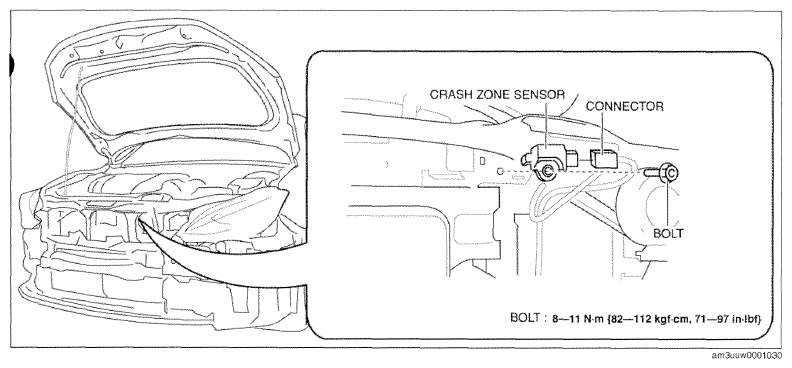 CRASH ZONE SENSOR

CONNECTOR

BOLT

BOLT : 8—11 N·m {82—112 kgf·cm, 71—97 in·lbf}

am3uuw0001030