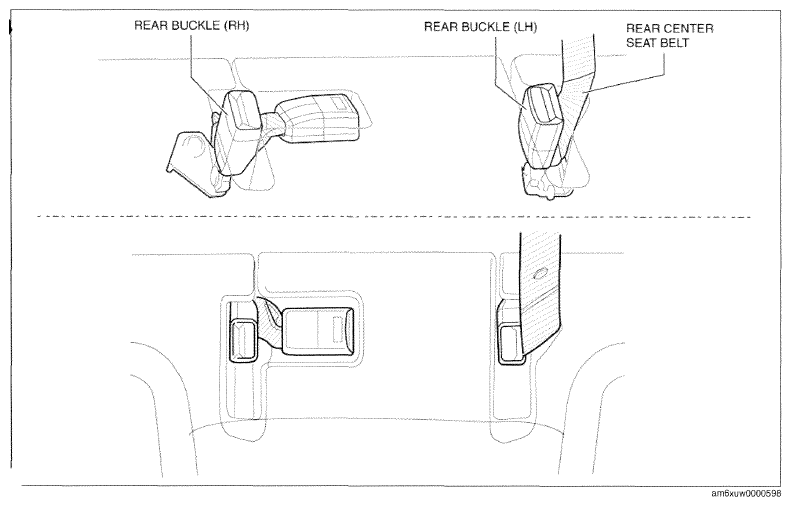 REAR BUCKLE (RH)

REAR BUCKLE (LH)

REAR CENTER SEAT BELT

am6xuw0000598