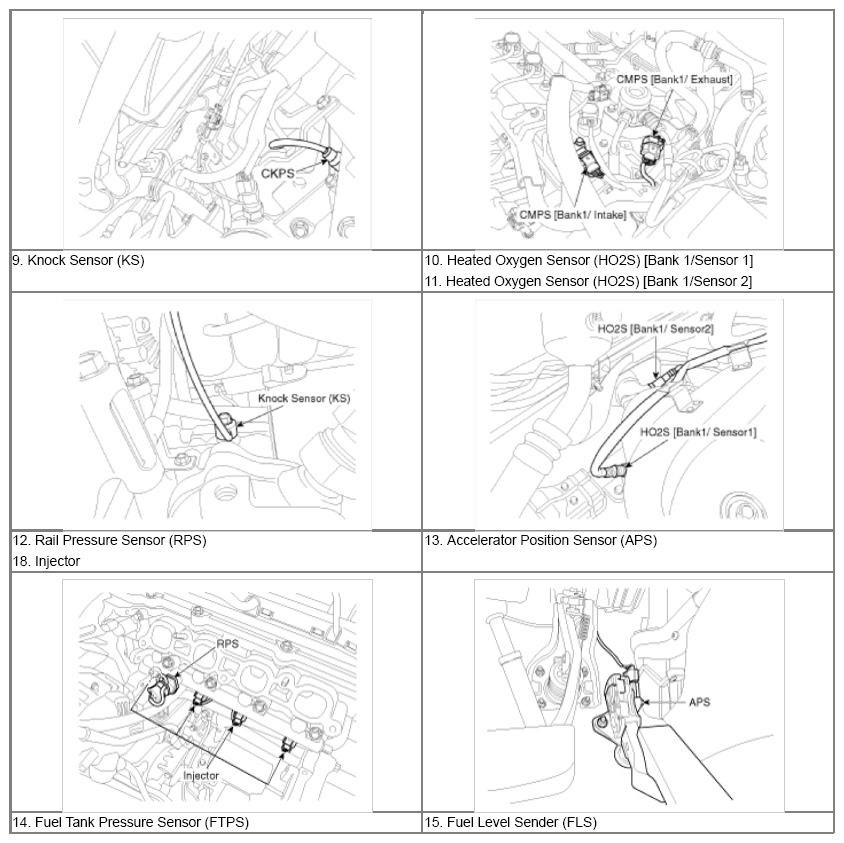 CKPS

CMPS [Bank1/ Exhaust]

CMPS [Bank1/ Intake]

9. Knock Sensor (KS)

10. Heated Oxygen Sensor (HO2S) [Bank 1/Sensor 1]
11. Heated Oxygen Sensor (HO2S) [Bank 1/Sensor 2]

Knock Sensor (KS)

HO2S [Bank1/ Sensor2]

HO2S [Bank1/ Sensor1]

12. Rail Pressure Sensor (RPS)
18. Injector

13. Accelerator Position Sensor (APS)

RPS

Injector

APS

14. Fuel Tank Pressure Sensor (FTPS)

15. Fuel Level Sender (FLS)