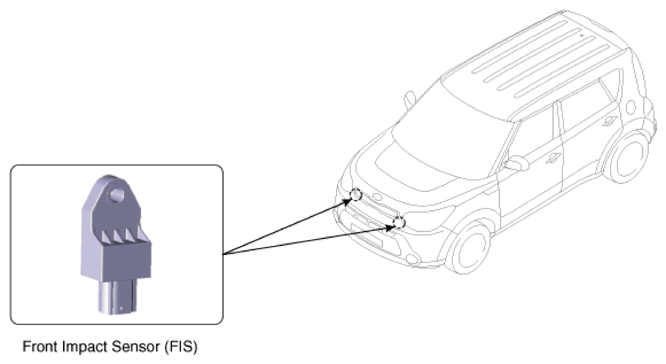 Front Impact Sensor (FIS)