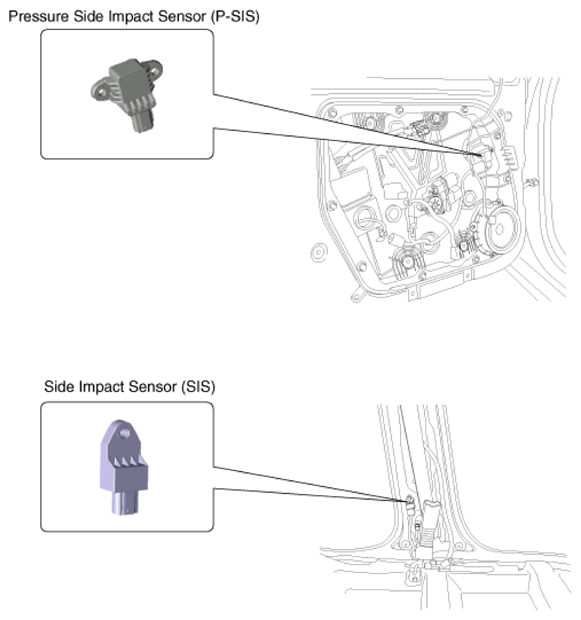 Pressure Side Impact Sensor (P-SIS)

Side Impact Sensor (SIS)