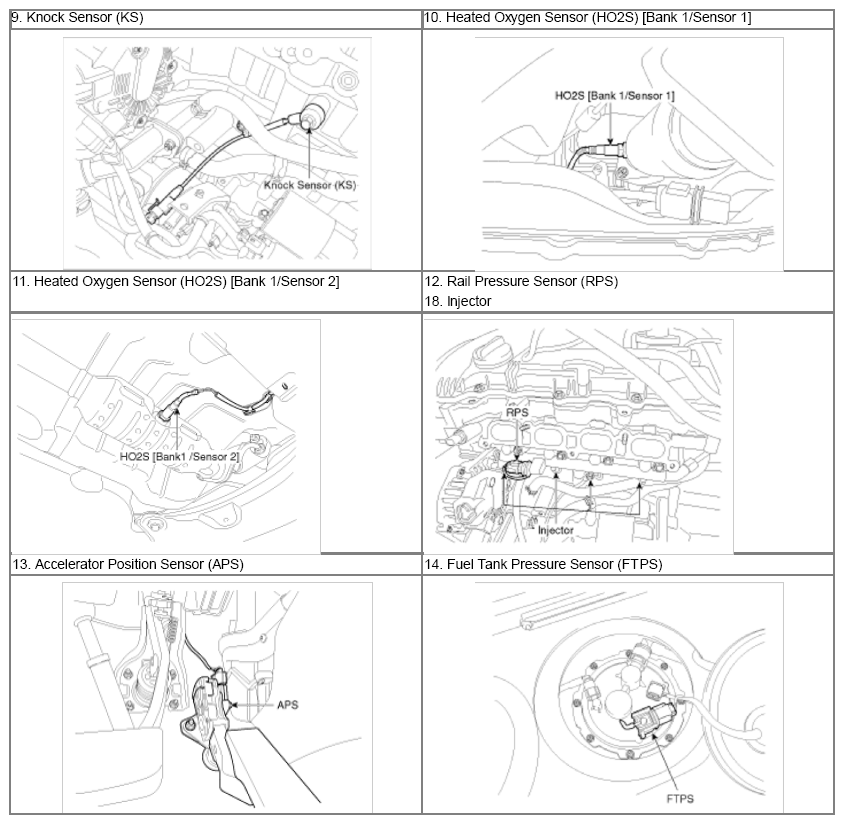 | 9. Knock Sensor (KS) | 10. Heated Oxygen Sensor (HO2S) [Bank 1/Sensor 1] |
|---|---|
| Knock Sensor (KS) | HO2S [Bank 1/Sensor 1] |
| 11. Heated Oxygen Sensor (HO2S) [Bank 1/Sensor 2] | 12. Rail Pressure Sensor (RPS) 18. Injector |
| HO2S [Bank1 /Sensor 2] | RPS Injector |
| 13. Accelerator Position Sensor (APS) | 14. Fuel Tank Pressure Sensor (FTPS) |
| APS | FTPS |