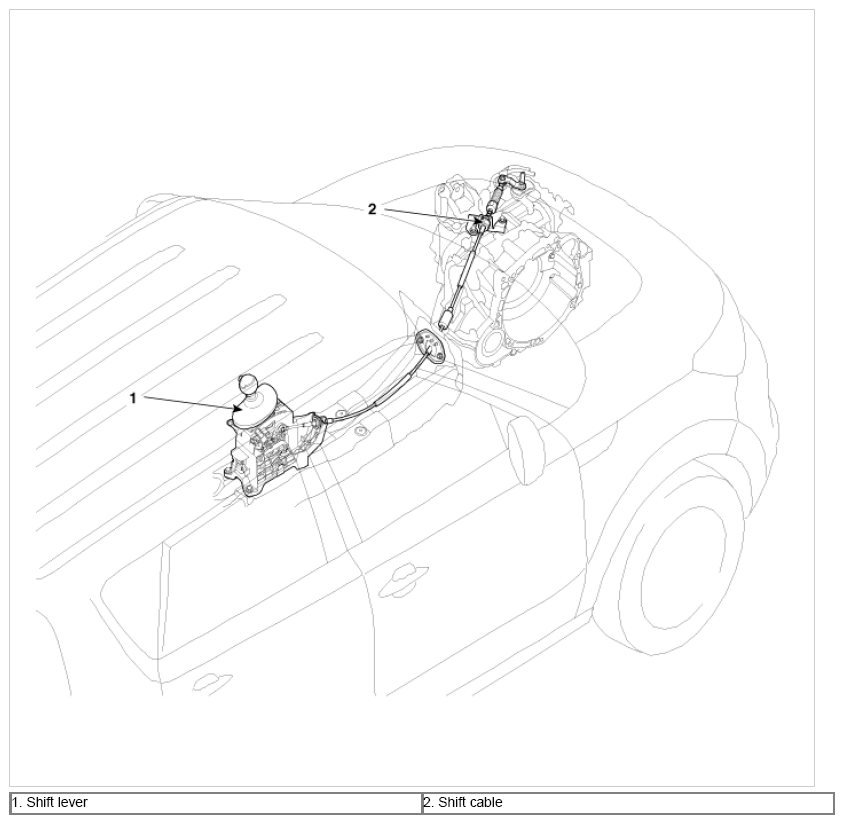 2

1

| 1. Shift lever | 2. Shift cable |
|---|---|