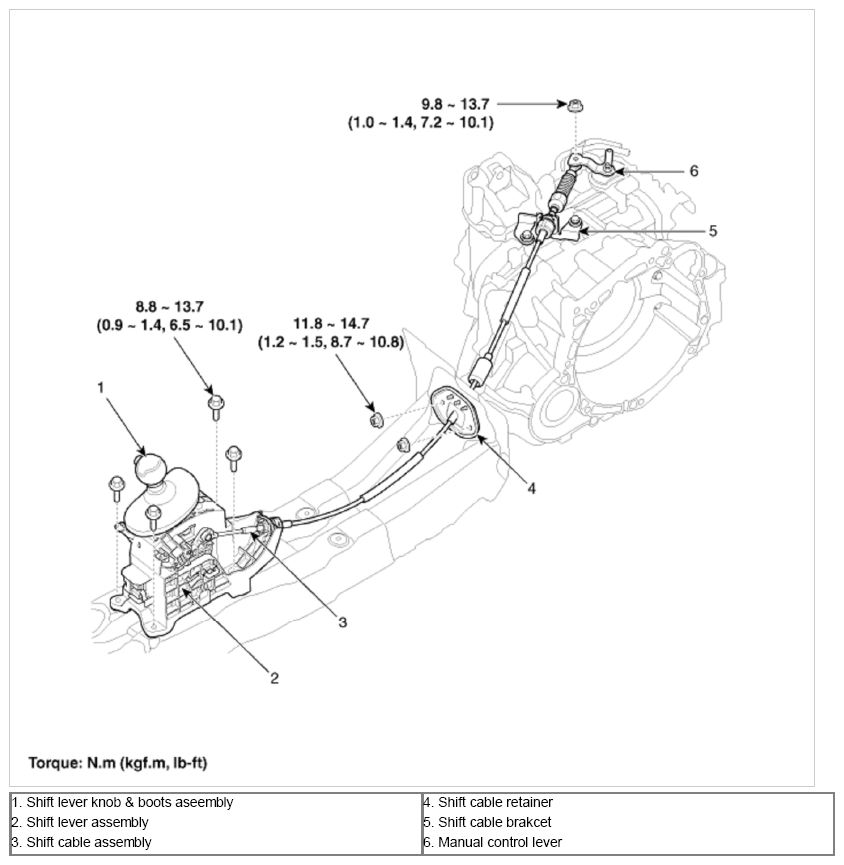 9.8 ~ 13.7
(1.0 ~ 1.4, 7.2 ~ 10.1)

6

5

8.8 ~ 13.7
(0.9 ~ 1.4, 6.5 ~ 10.1)

11.8 ~ 14.7
(1.2 ~ 1.5, 8.7 ~ 10.8)

1

4

3

2

Torque: N.m (kgf.m, lb-ft)

| 1. Shift lever knob & boots aseembly | 4. Shift cable retainer |
|---|---|
| 2. Shift lever assembly | 5. Shift cable brakcet |
| 3. Shift cable assembly | 6. Manual control lever |