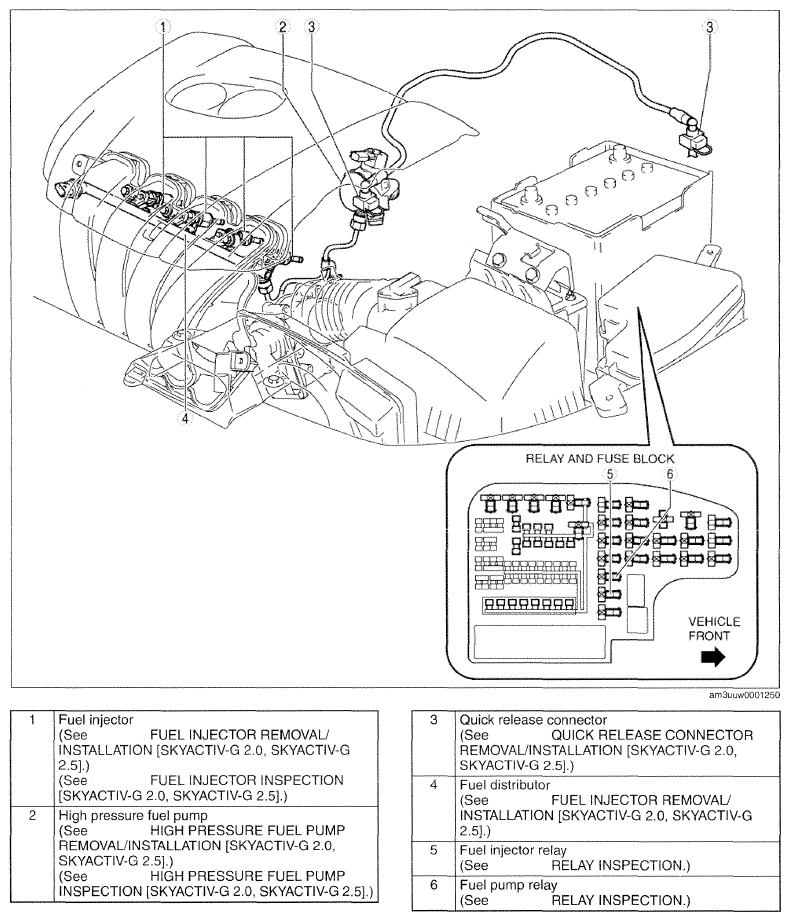 1
2
3
3
4
RELAY AND FUSE BLOCK
5
6
VEHICLE FRONT
am3uuw0001250

| 1 | Fuel injector (See FUEL INJECTOR REMOVAL/ INSTALLATION [SKYACTIV-G 2.0, SKYACTIV-G 2.5].) (See FUEL INJECTOR INSPECTION [SKYACTIV-G 2.0, SKYACTIV-G 2.5].) |
|---|---|
| 2 | High pressure fuel pump (See HIGH PRESSURE FUEL PUMP REMOVAL/INSTALLATION [SKYACTIV-G 2.0, SKYACTIV-G 2.5].) (See HIGH PRESSURE FUEL PUMP INSPECTION [SKYACTIV-G 2.0, SKYACTIV-G 2.5].) |

| 3 | Quick release connector (See QUICK RELEASE CONNECTOR REMOVAL/INSTALLATION [SKYACTIV-G 2.0, SKYACTIV-G 2.5].) |
|---|---|
| 4 | Fuel distributor (See FUEL INJECTOR REMOVAL/ INSTALLATION [SKYACTIV-G 2.0, SKYACTIV-G 2.5].) |
| 5 | Fuel injector relay (See RELAY INSPECTION.) |
| 6 | Fuel pump relay (See RELAY INSPECTION.) |