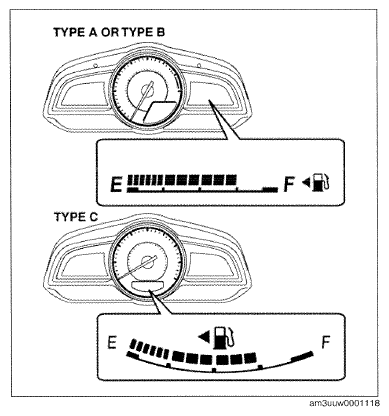 TYPE A OR TYPE B

E F

TYPE C

E F

am3uuw0001118