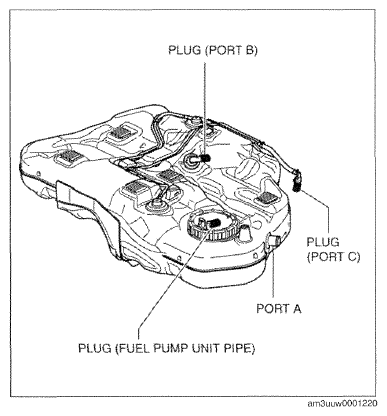 PLUG (PORT B)

PLUG (PORT C)

PORT A

PLUG (FUEL PUMP UNIT PIPE)

am3uuw0001220