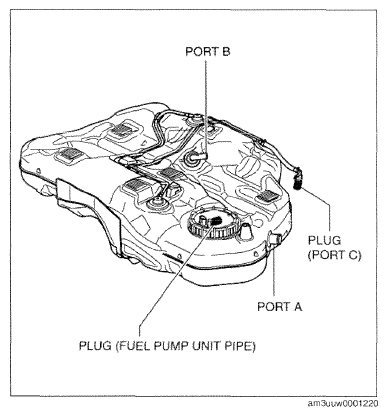 PORT B

PLUG
(PORT C)

PORT A

PLUG (FUEL PUMP UNIT PIPE)

am3uuw0001220