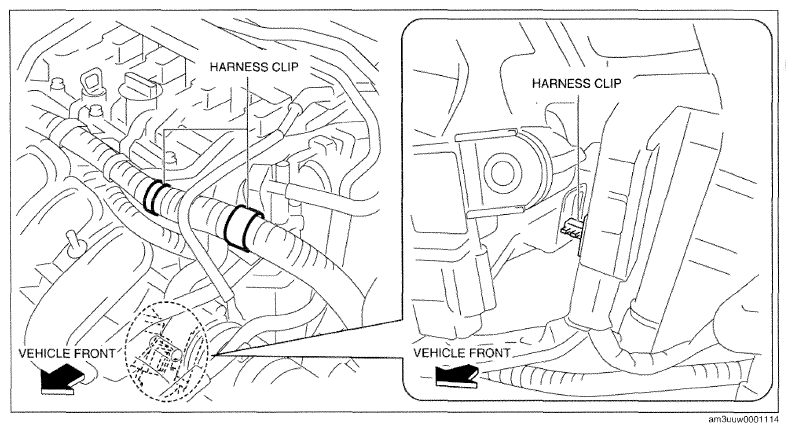 HARNESS CLIP

VEHICLE FRONT

HARNESS CLIP

VEHICLE FRONT

am3uuw0001114