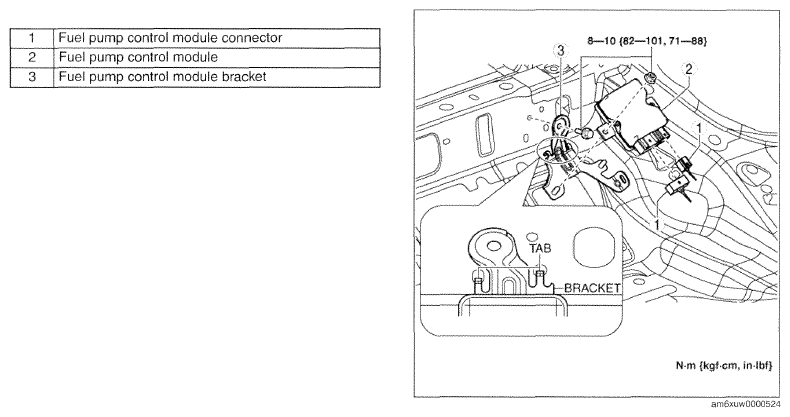 | 1 | Fuel pump control module connector |
|---|---|
| 2 | Fuel pump control module |
| 3 | Fuel pump control module bracket |

8—10 {82—101, 71—88}

3

2

1

1

TAB

BRACKET

N·m {kgf·cm, in·lbf}

am6xuw0000524