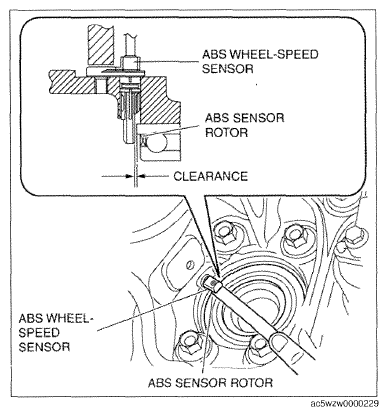 ABS WHEEL-SPEED SENSOR

ABS SENSOR ROTOR

CLEARANCE

ABS WHEEL-SPEED SENSOR

ABS SENSOR ROTOR

ac5wzw0000229