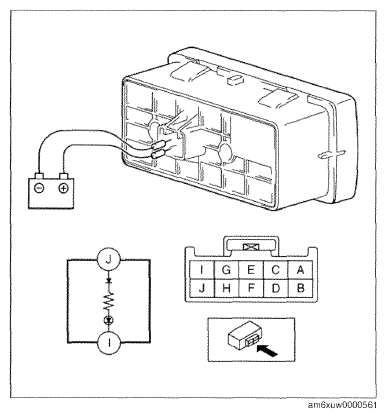 ⊖ ⊕

J

I

| I | G | E | C | A |
|---|---|---|---|---|
| J | H | F | D | B |

am6xuw0000561