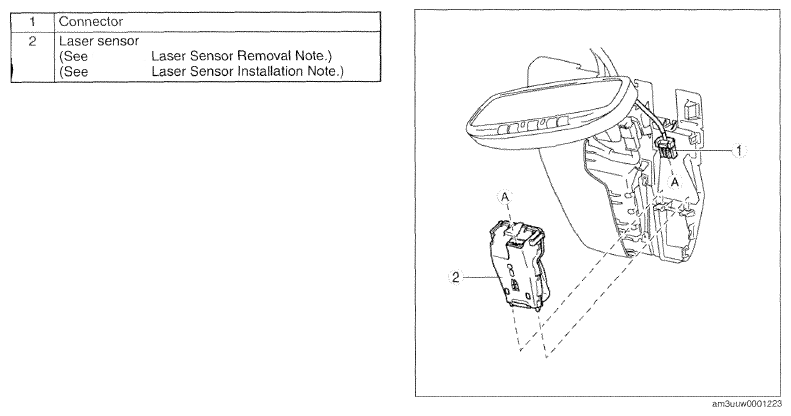 | 1 | Connector |
|---|---|
| 2 | Laser sensor (See Laser Sensor Removal Note.) (See Laser Sensor Installation Note.) |

1
A
A
2

am3uuw0001223