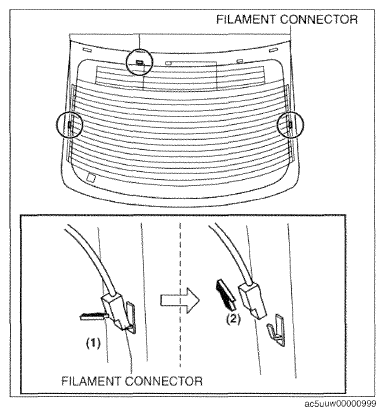 FILAMENT CONNECTOR

(1)

(2)

FILAMENT CONNECTOR

ac5uuw00000999