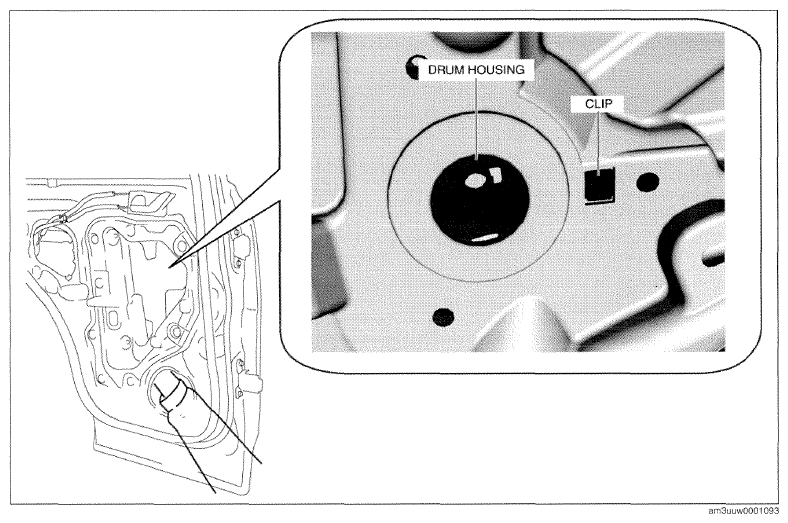 DRUM HOUSING

CLIP

am3uuw0001093