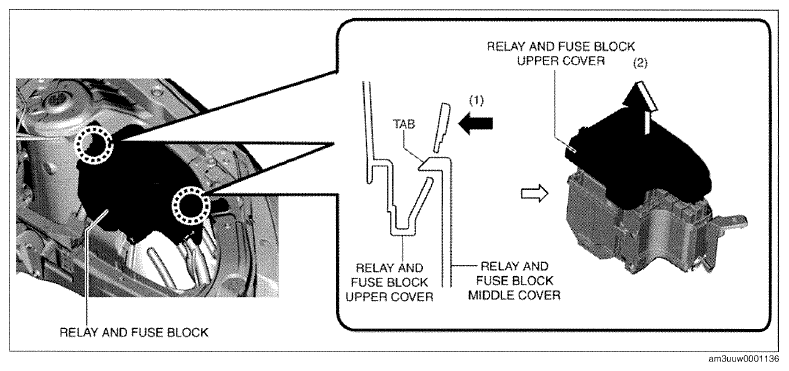 RELAY AND FUSE BLOCK UPPER COVER

(2)

(1)

TAB

RELAY AND FUSE BLOCK UPPER COVER

RELAY AND FUSE BLOCK MIDDLE COVER

RELAY AND FUSE BLOCK

am3uuw0001136