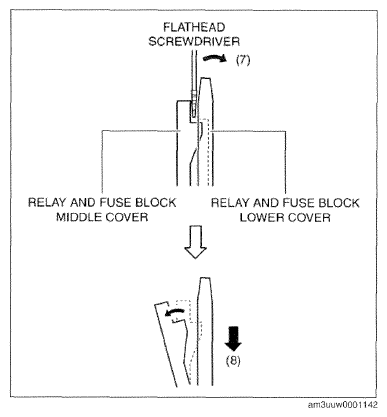 FLATHEAD SCREWDRIVER

(7)

RELAY AND FUSE BLOCK MIDDLE COVER

RELAY AND FUSE BLOCK LOWER COVER

(8)

am3uuw0001142