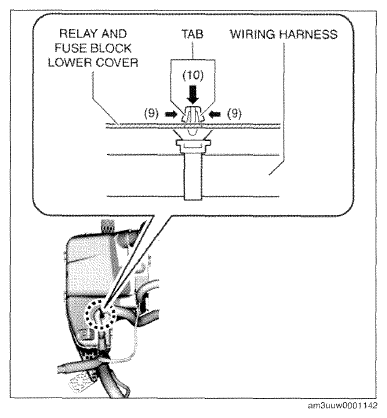 RELAY AND FUSE BLOCK LOWER COVER

TAB

WIRING HARNESS

(10)

(9)

(9)

am3uuw0001142