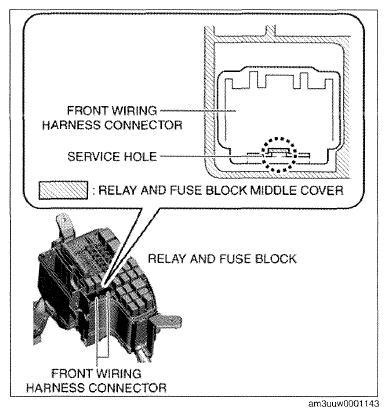 FRONT WIRING HARNESS CONNECTOR

SERVICE HOLE

: RELAY AND FUSE BLOCK MIDDLE COVER

RELAY AND FUSE BLOCK

FRONT WIRING HARNESS CONNECTOR

am3uuw0001143