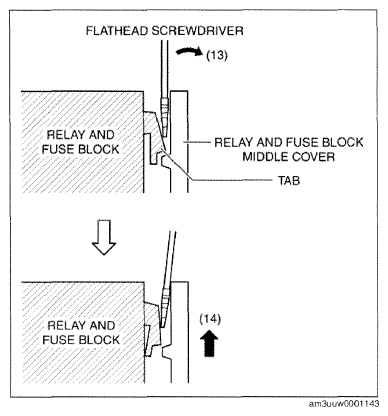 FLATHEAD SCREWDRIVER

(13)

RELAY AND FUSE BLOCK

RELAY AND FUSE BLOCK MIDDLE COVER

TAB

RELAY AND FUSE BLOCK

(14)

am3uuw0001143